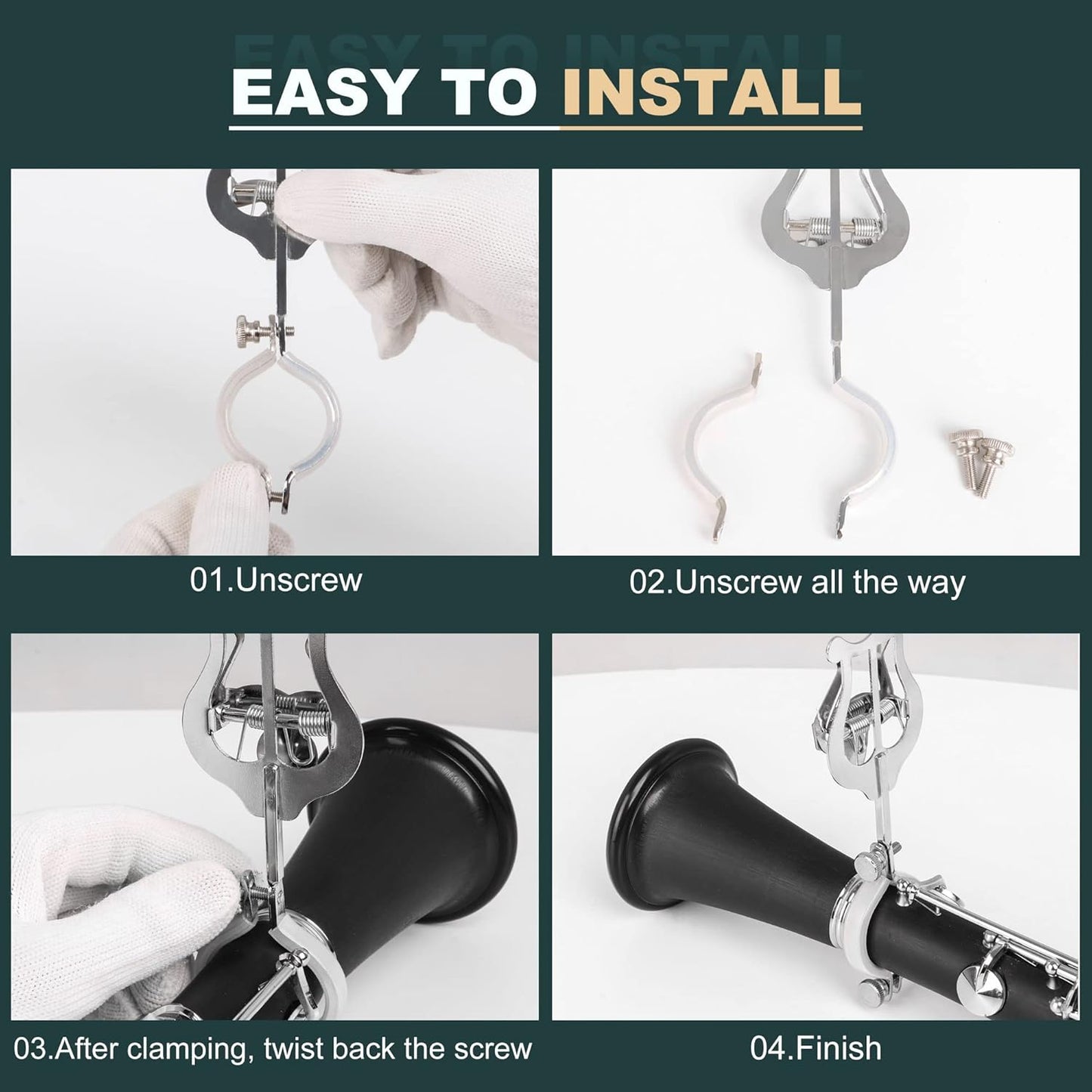 EASY TO INSTALL

01.Unscrew

02.Unscrew all the way

03.After clamping, twist back the screw

04.Finish