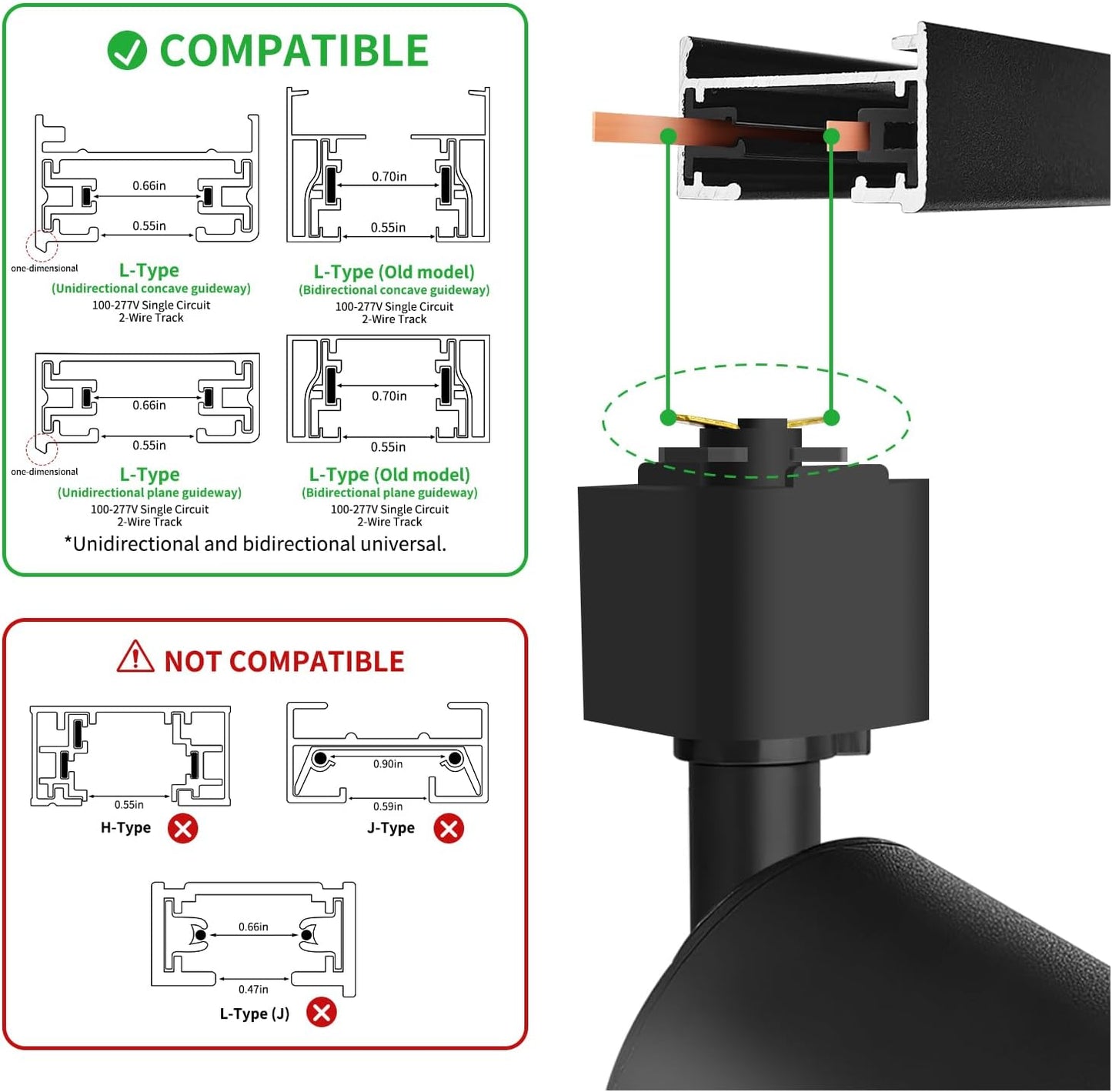 COMPATIBLE

0.66in
0.55in
one-dimensional
L-Type
(Unidirectional concave guideway)
100-277V Single Circuit 2-Wire Track

0.70in
0.55in
L-Type (Old model)
(Bidirectional concave guideway)
100-277V Single Circuit 2-Wire Track

0.66in
0.55in
one-dimensional
L-Type
(Unidirectional plane guideway)
100-277V Single Circuit 2-Wire Track

0.70in
0.55in
L-Type (Old model)
(Bidirectional plane guideway)
100-277V Single Circuit 2-Wire Track

*Unidirectional and bidirectional universal.

NOT COMPATIBLE

0.55in
H-Type

0.90in
0.59in
J-Type

0.66in
0.47in
L-Type (J)