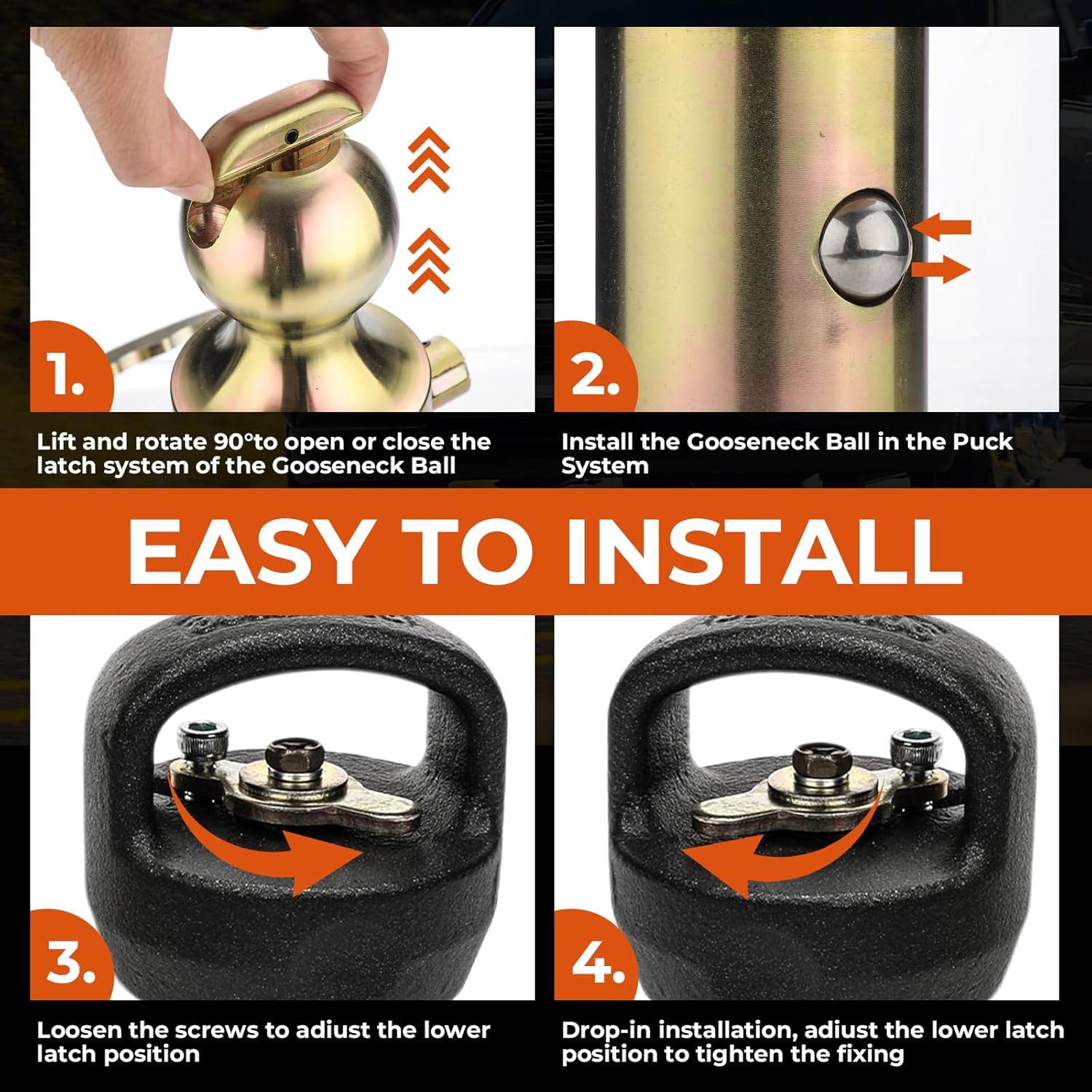 1.

Lift and rotate 90°to open or close the latch system of the Gooseneck Ball

2.

Install the Gooseneck Ball in the Puck System

EASY TO INSTALL

3.

Loosen the screws to adiust the lower latch position

4.

Drop-in installation, adiust the lower latch position to tighten the fixing