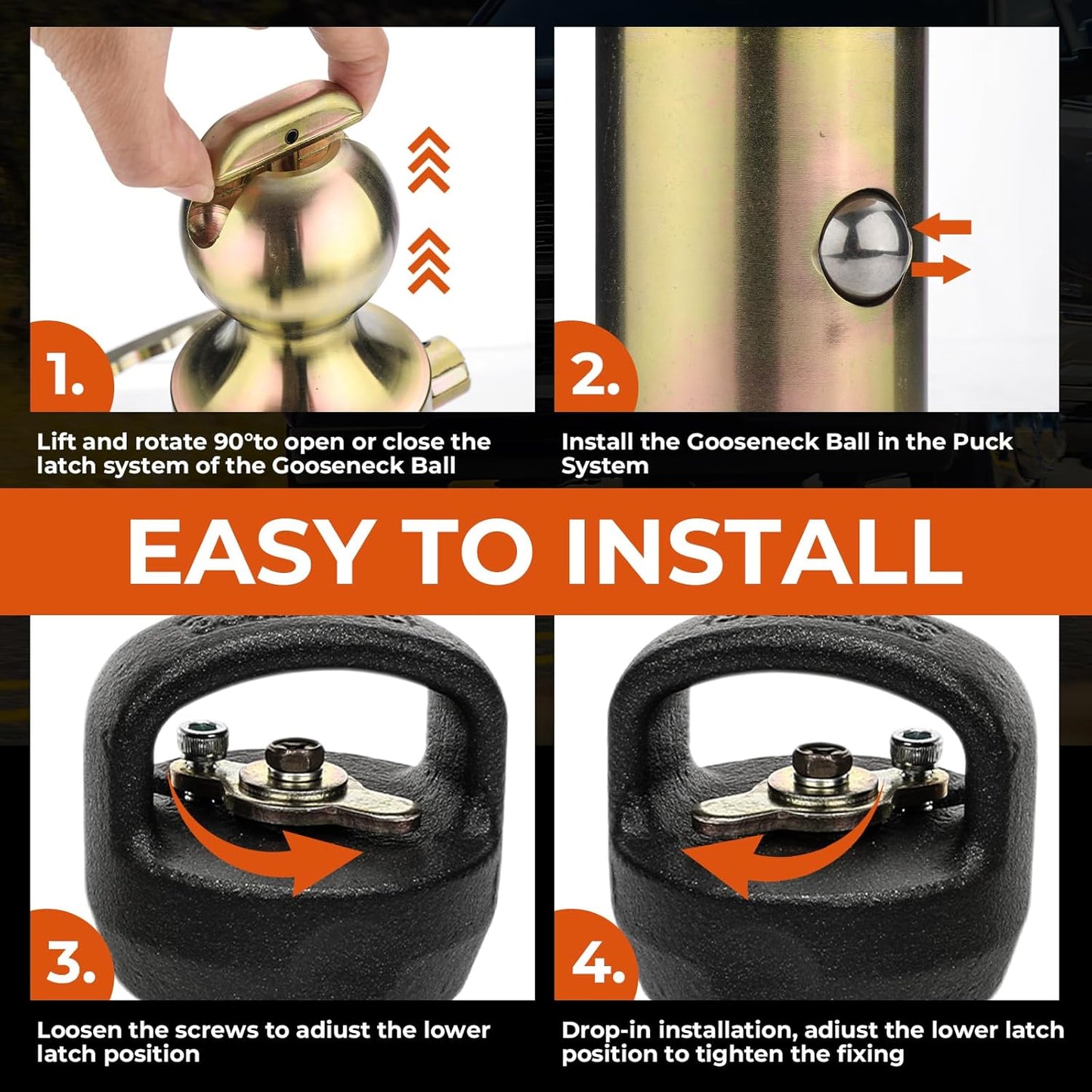 1.

Lift and rotate 90°to open or close the latch system of the Gooseneck Ball

2.

Install the Gooseneck Ball in the Puck System

EASY TO INSTALL

3.

Loosen the screws to adiust the lower latch position

4.

Drop-in installation, adiust the lower latch position to tighten the fixing