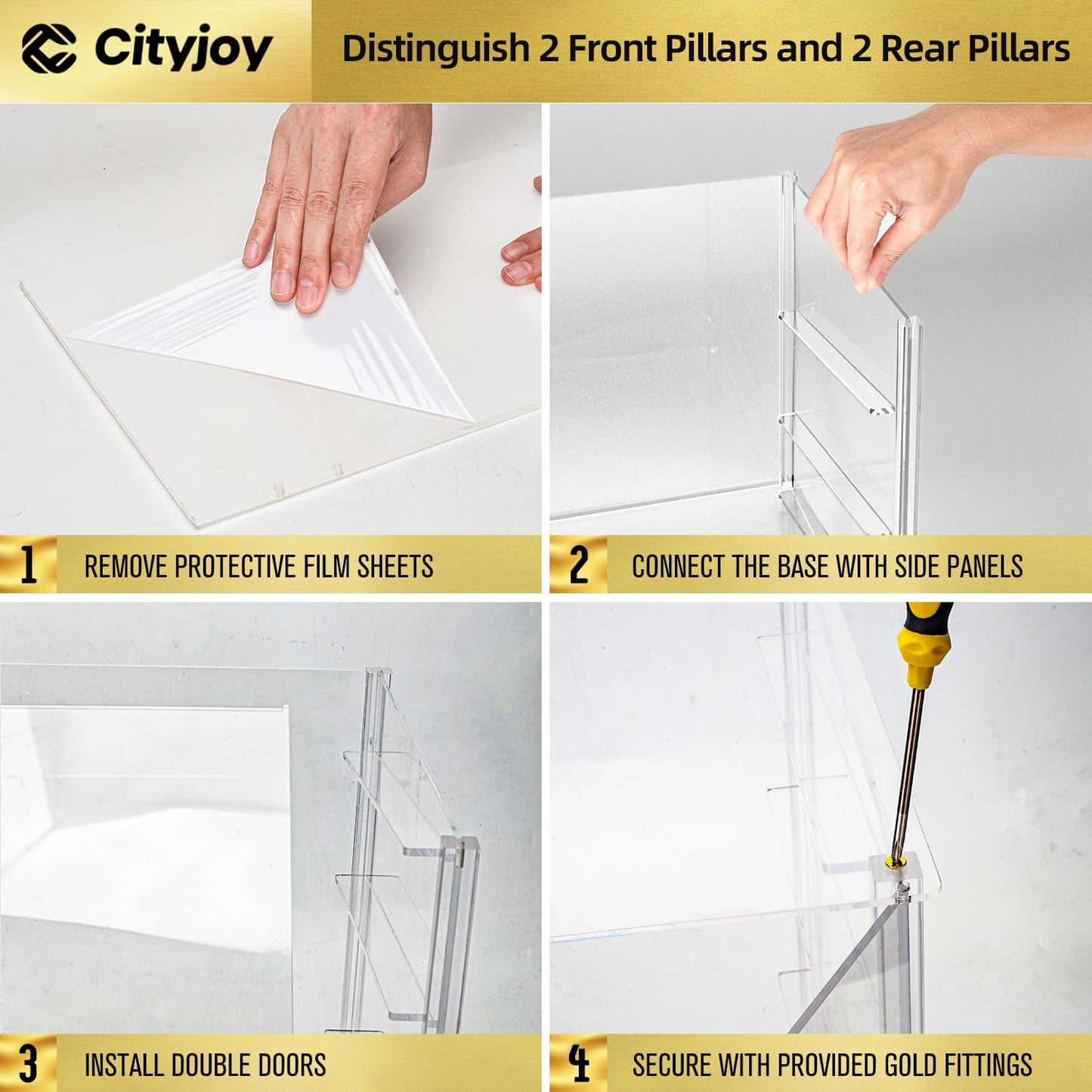 Cityjoy

Distinguish 2 Front Pillars and 2 Rear Pillars

1 REMOVE PROTECTIVE FILM SHEETS

2 CONNECT THE BASE WITH SIDE PANELS

3 INSTALL DOUBLE DOORS

4 SECURE WITH PROVIDED GOLD FITTINGS