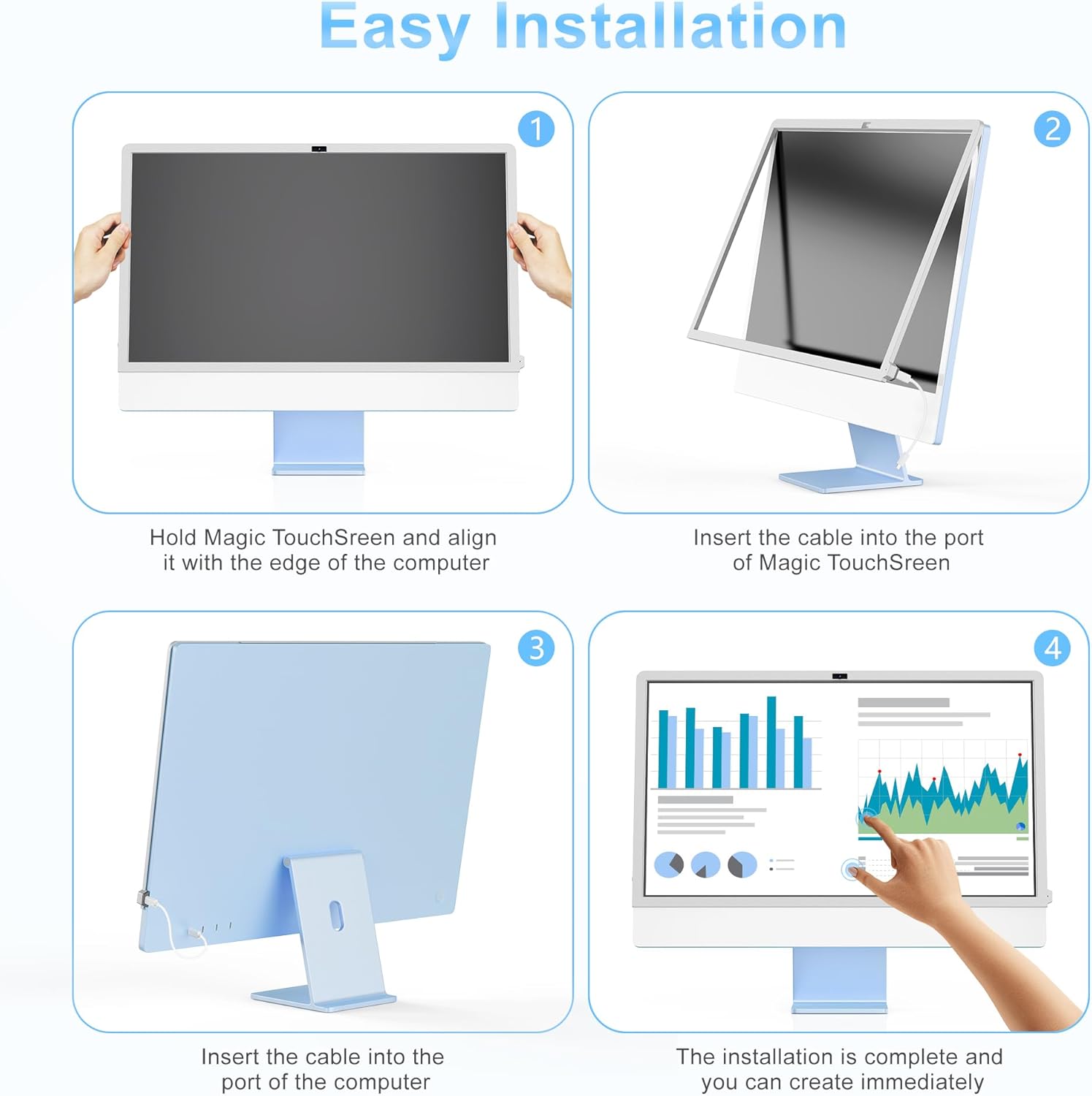 Easy Installation

1

Hold Magic TouchSreen and align it with the edge of the computer

2

Insert the cable into the port of Magic TouchSreen

3

Insert the cable into the port of the computer

4

The installation is complete and you can create immediately