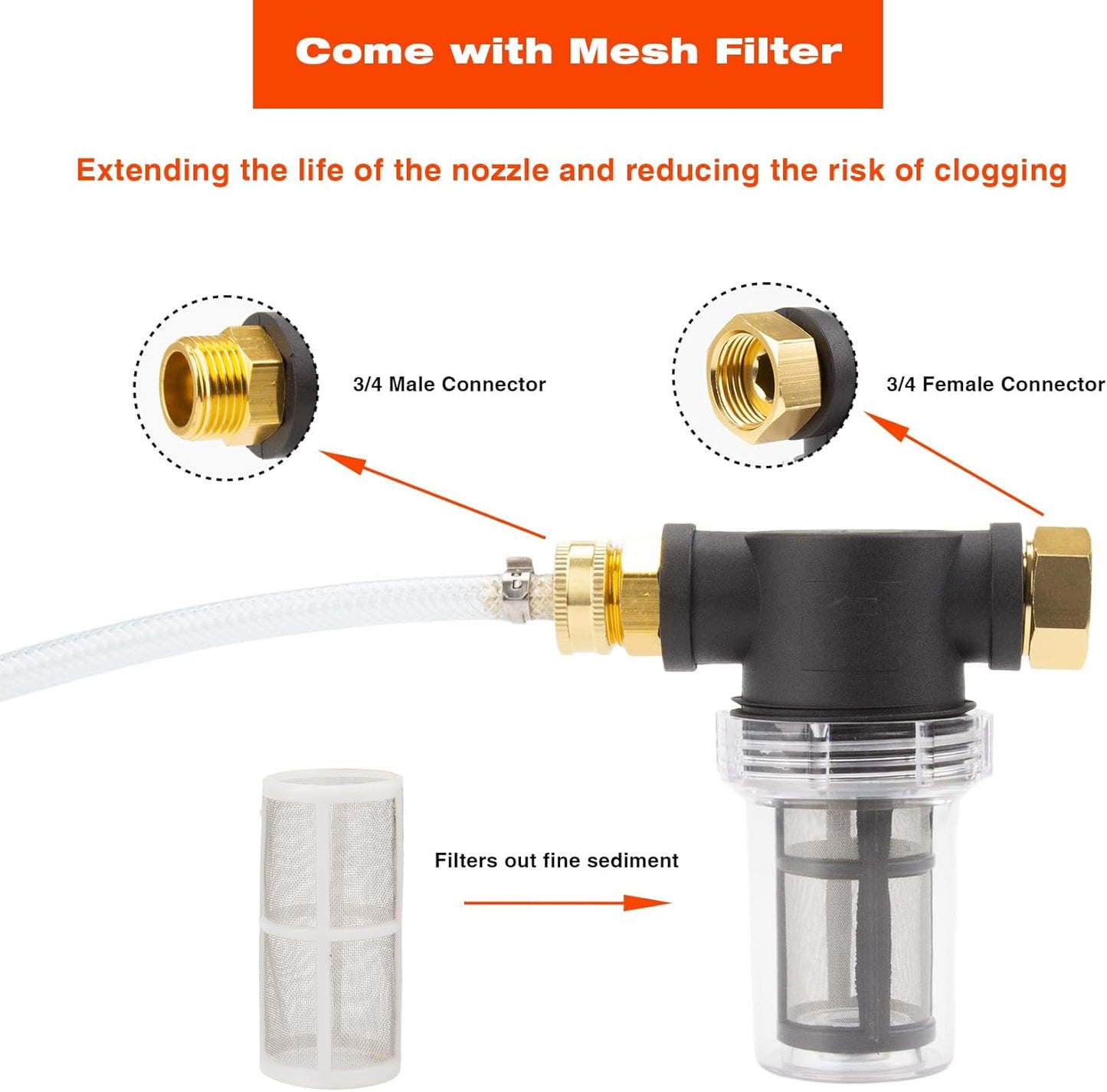 Come with Mesh Filter

Extending the life of the nozzle and reducing the risk of clogging

3/4 Male Connector

3/4 Female Connector

Filters out fine sediment