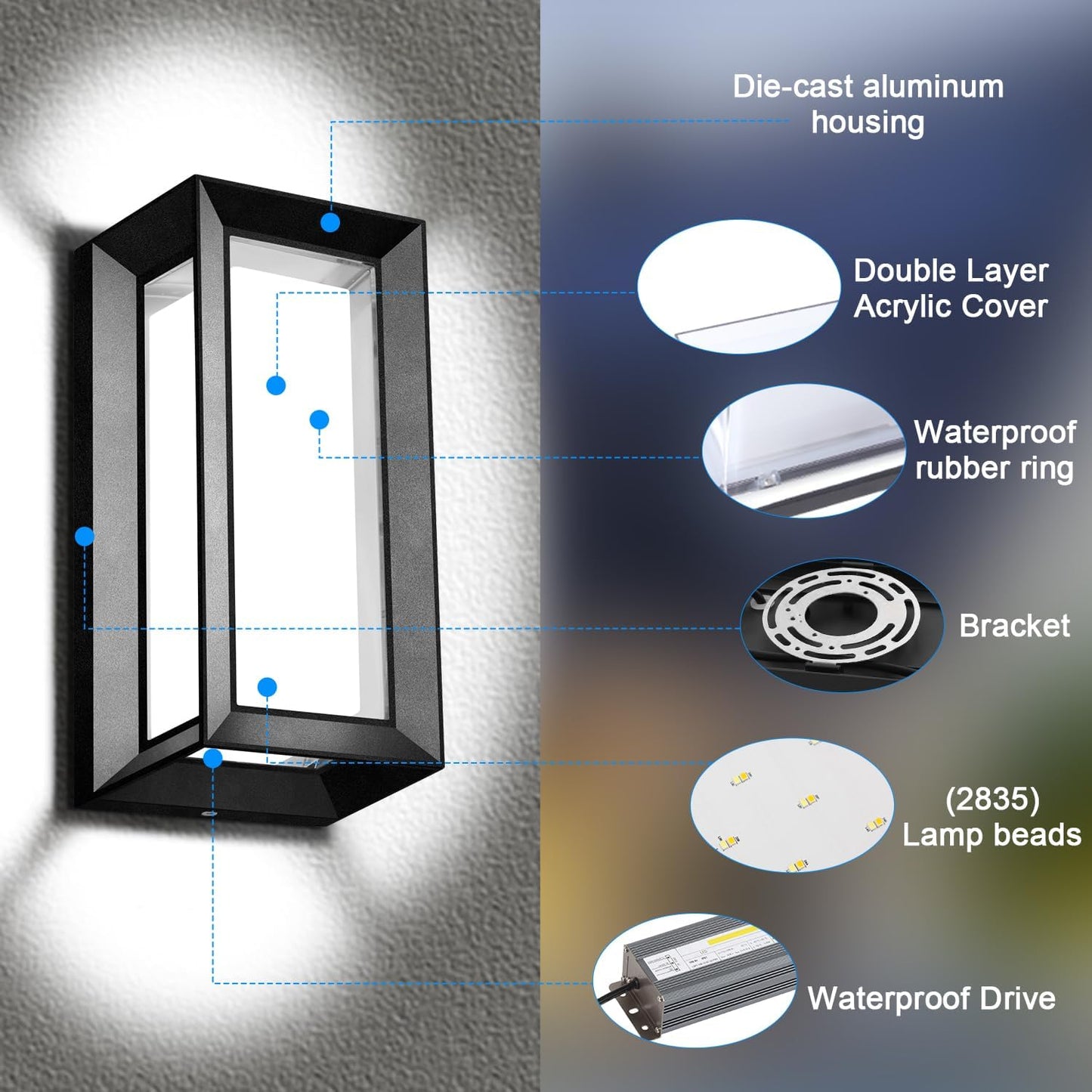 Die-cast aluminum housing

Double Layer Acrylic Cover

Waterproof rubber ring

Bracket

(2835) Lamp beads

Waterproof Drive