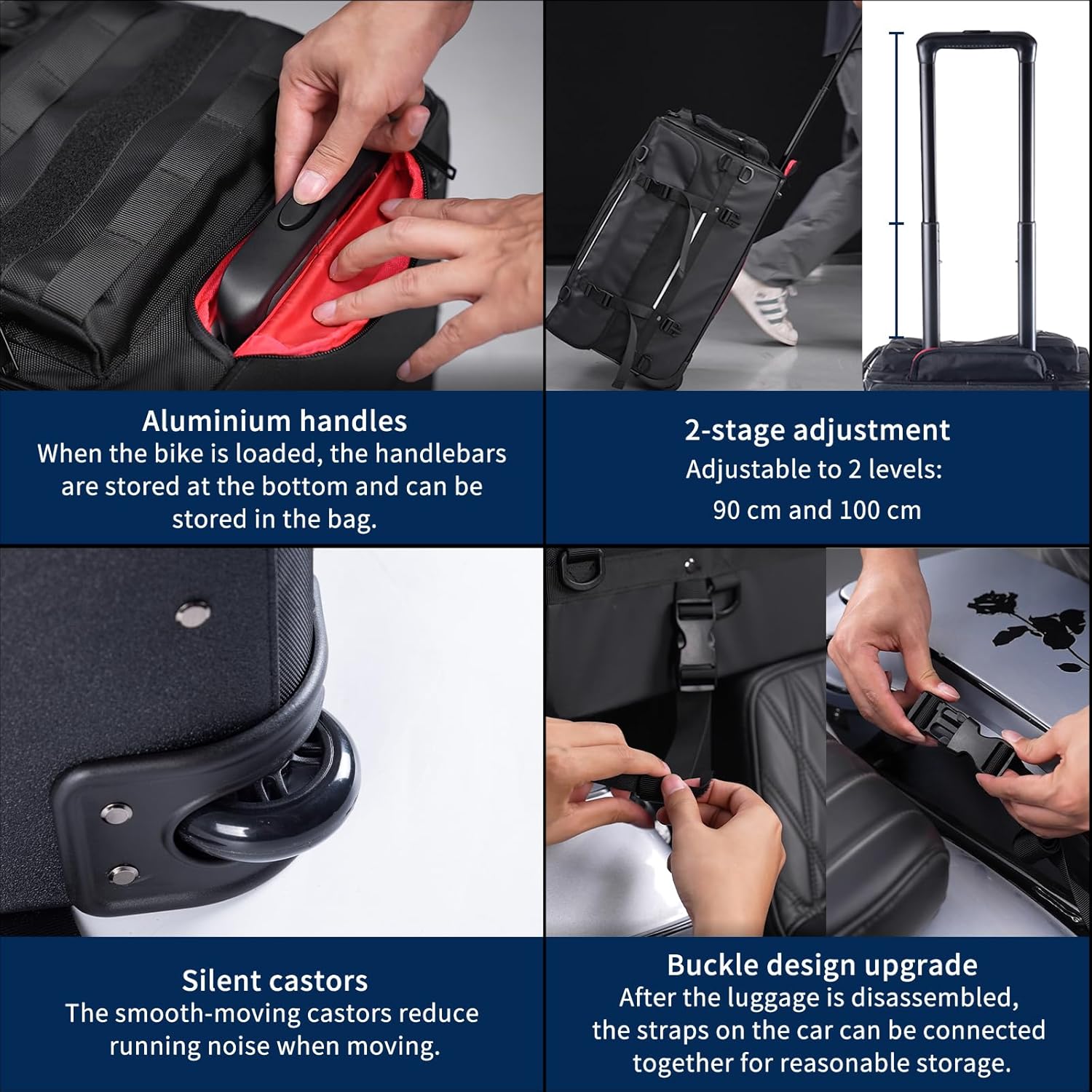 Aluminium handles
When the bike is loaded, the handlebars are stored at the bottom and can be stored in the bag.

2-stage adjustment
Adjustable to 2 levels:
90 cm and 100 cm

Silent castors
The smooth-moving castors reduce running noise when moving.

Buckle design upgrade
After the luggage is disassembled, the straps on the car can be connected together for reasonable storage.