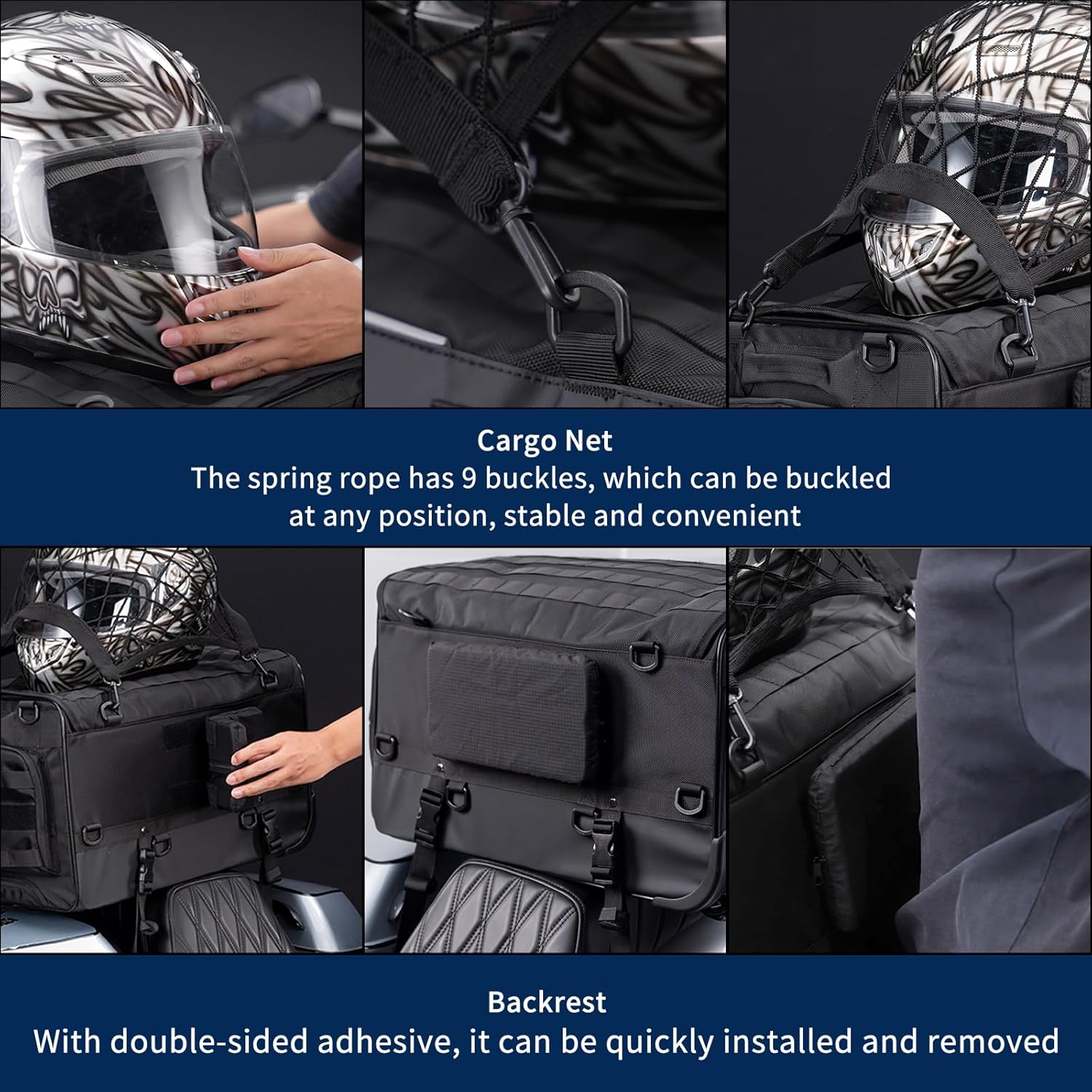 Cargo Net
The spring rope has 9 buckles, which can be buckled at any position, stable and convenient

Backrest
With double-sided adhesive, it can be quickly installed and removed