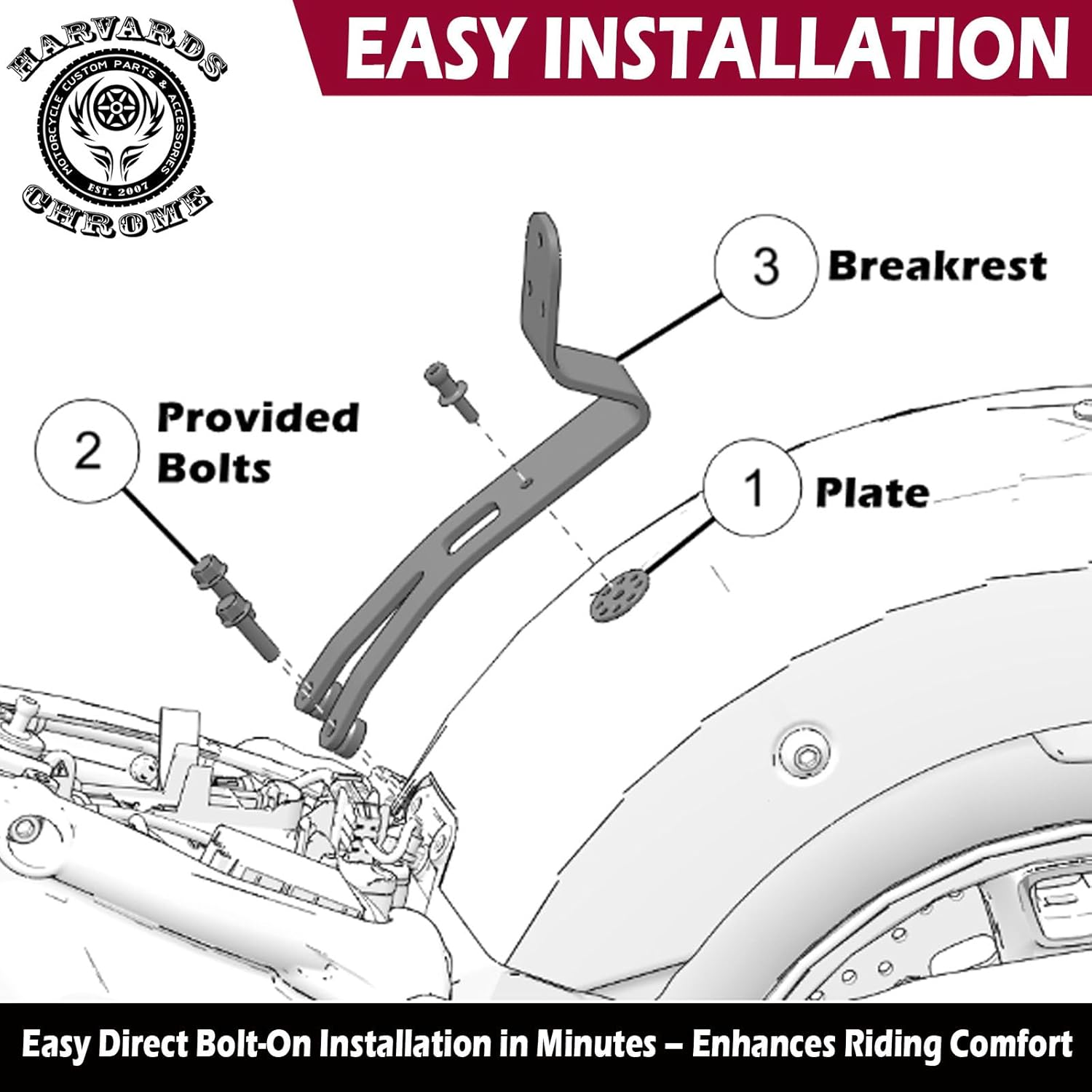 HARVARDS
MOTORCYCLE CUSTOM PARTS & ACCESSORIES
EST. 2007
CHROME

EASY INSTALLATION

3 Breakrest

2 Provided Bolts

1 Plate

Easy Direct Bolt-On Installation in Minutes – Enhances Riding Comfort