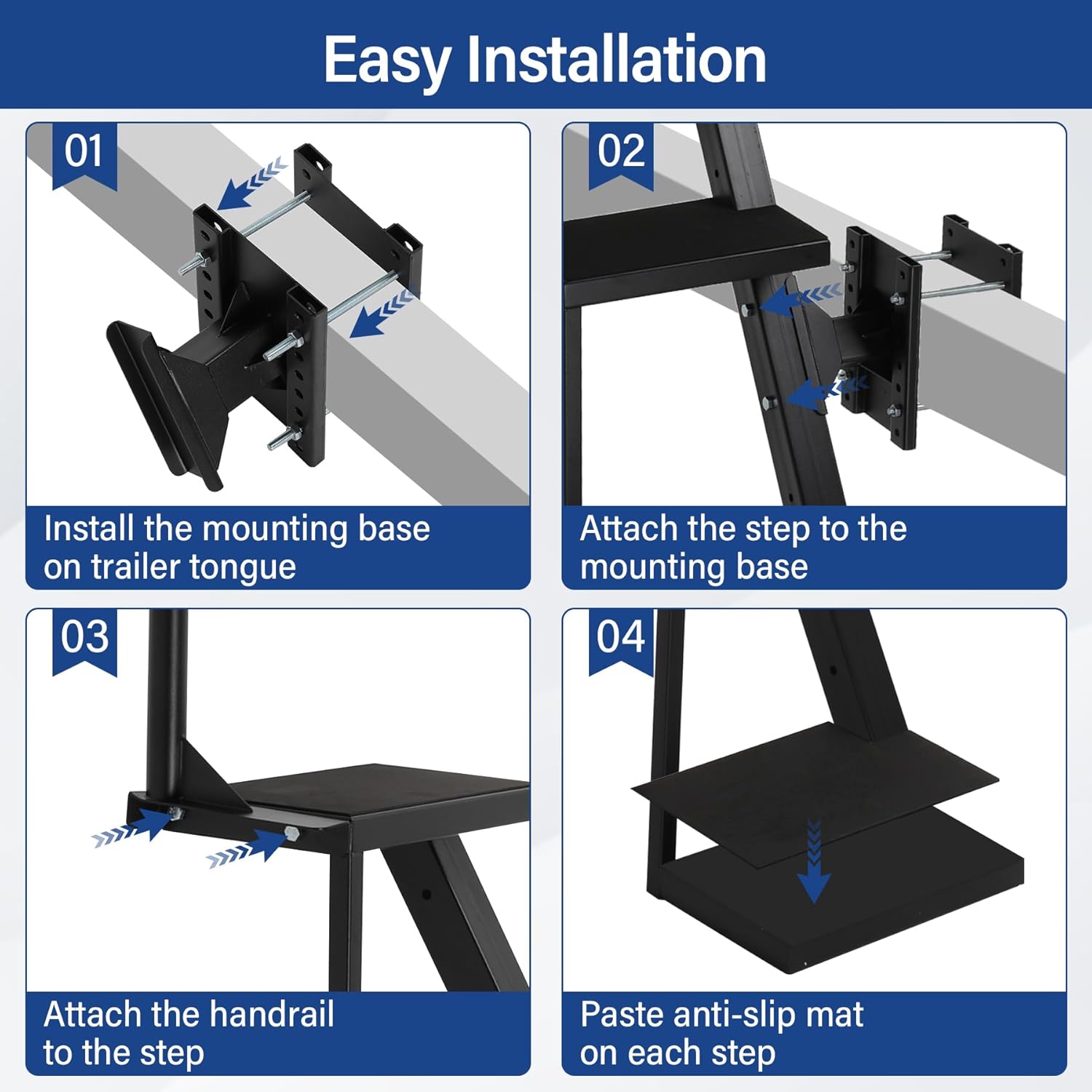 Easy Installation

01

Install the mounting base on trailer tongue

02

Attach the step to the mounting base

03

Attach the handrail to the step

04

Paste anti-slip mat on each step