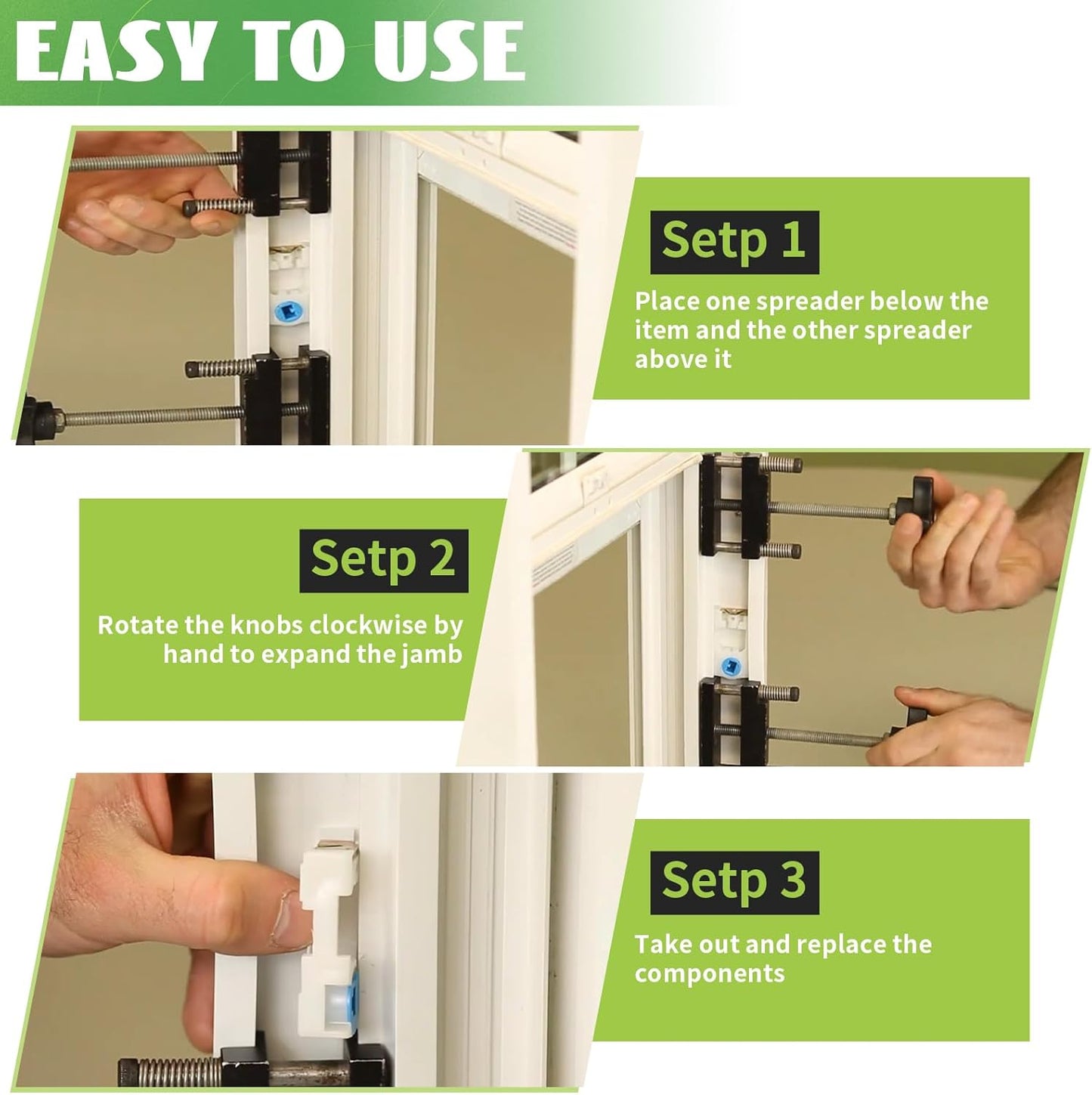 EASY TO USE

Setp 1

Place one spreader below the item and the other spreader above it

Setp 2

Rotate the knobs clockwise by hand to expand the jamb

Setp 3

Take out and replace the components