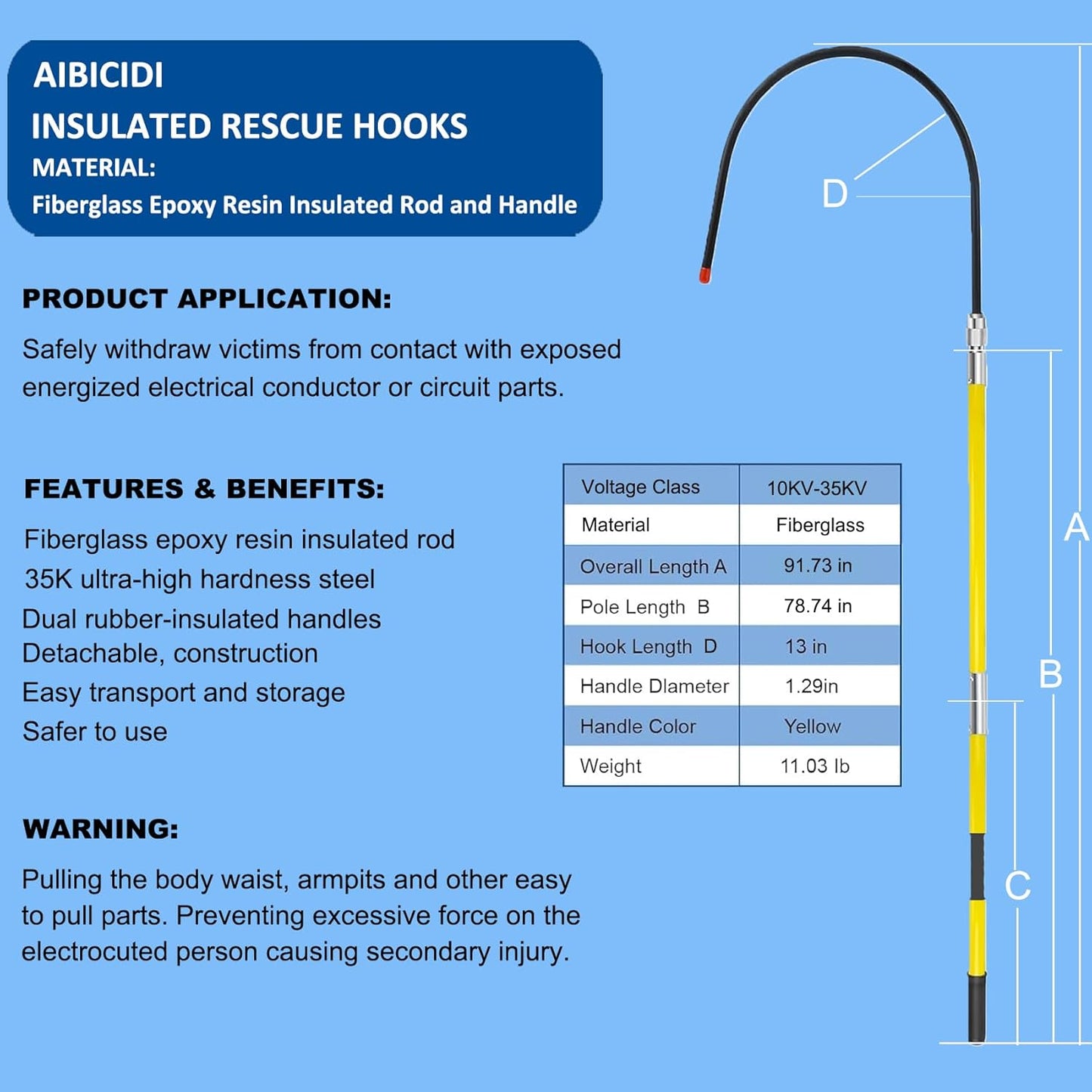 AIBICIDI
INSULATED RESCUE HOOKS
MATERIAL:
Fiberglass Epoxy Resin Insulated Rod and Handle

PRODUCT APPLICATION:

Safely withdraw victims from contact with exposed energized electrical conductor or circuit parts.

FEATURES & BENEFITS:

Fiberglass epoxy resin insulated rod
35K ultra-high hardness steel
Dual rubber-insulated handles
Detachable, construction
Easy transport and storage
Safer to use

| Voltage Class | 10KV-35KV |
|---|---|
| Material | Fiberglass |
| Overall Length A | 91.73 in |
| Pole Length B | 78.74 in |
| Hook Length D | 13 in |
| Handle Dlameter | 1.29in |
| Handle Color | Yellow |
| Weight | 11.03 lb |

WARNING:

Pulling the body waist, armpits and other easy to pull parts. Preventing excessive force on the electrocuted person causing secondary injury.

D
A
B
C