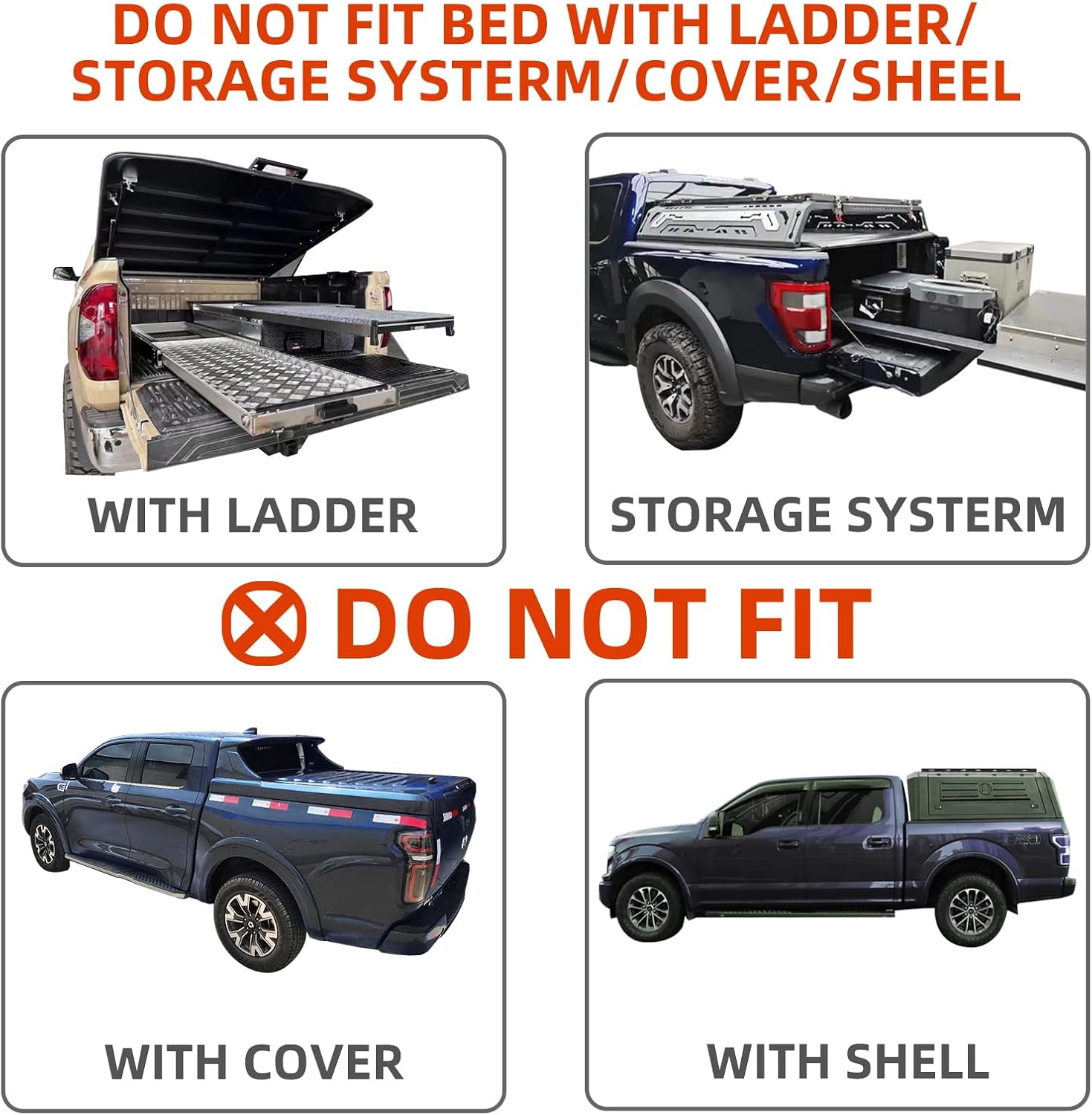 DO NOT FIT BED WITH LADDER/ STORAGE SYSTERM/COVER/SHEEL

WITH LADDER

STORAGE SYSTERM

DO NOT FIT

WITH COVER

WITH SHELL