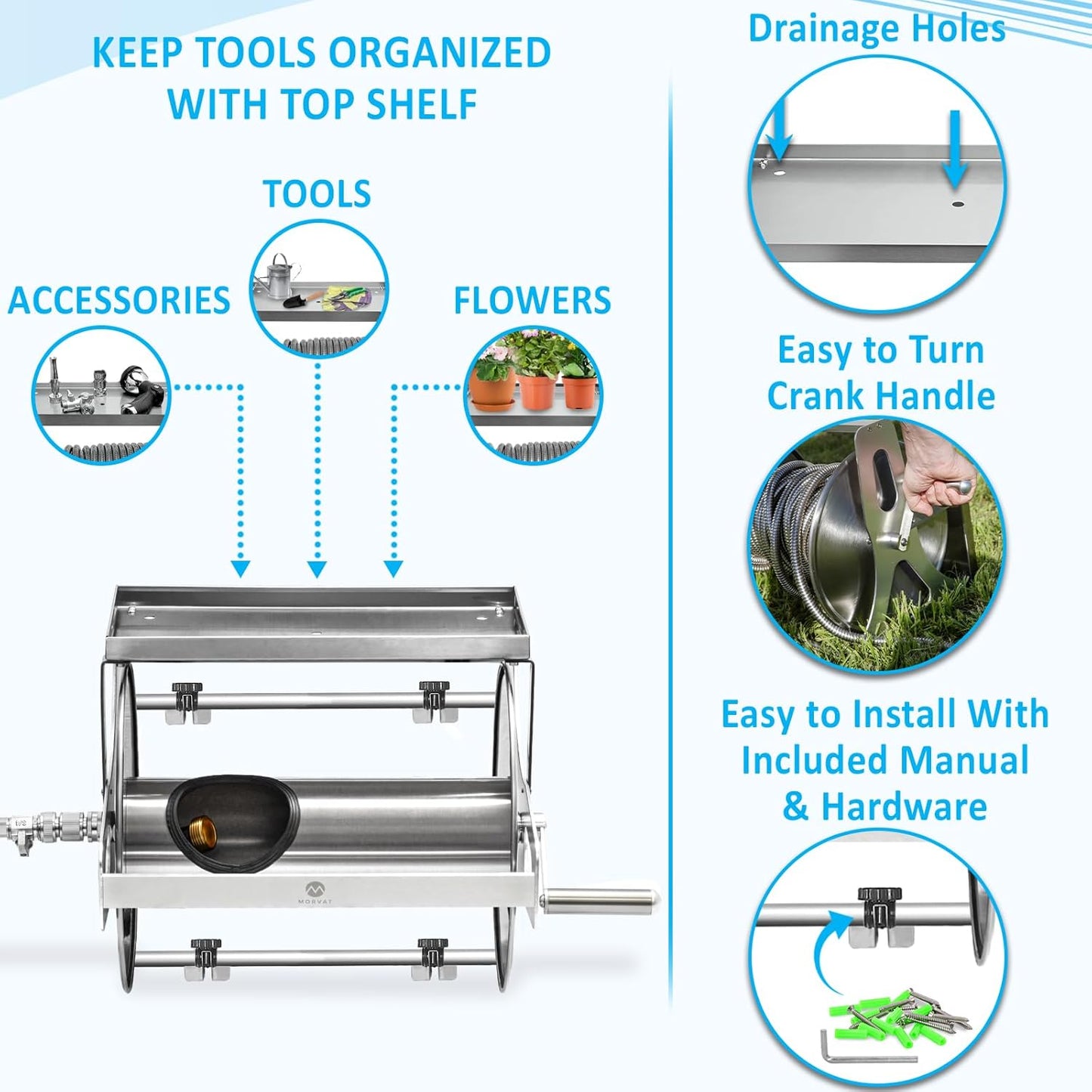 KEEP TOOLS ORGANIZED WITH TOP SHELF

TOOLS

ACCESSORIES

FLOWERS

MORVAT

Drainage Holes

Easy to Turn Crank Handle

Easy to Install With Included Manual & Hardware